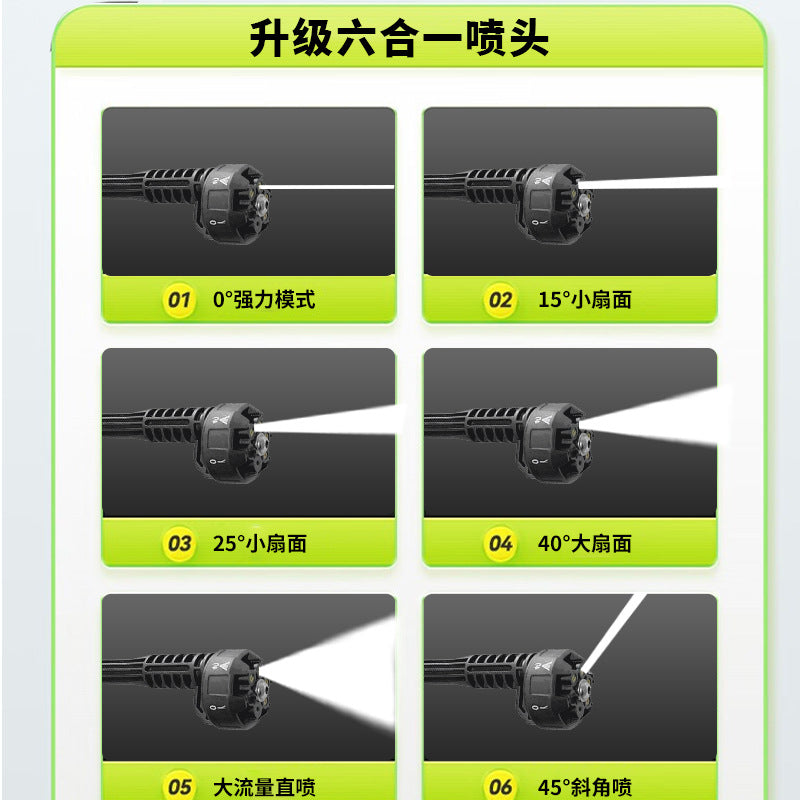 升级六合一喷头

01 0°强力模式

02 15°小扇面

03 25°小扇面

04 40°大扇面

05 大流量直喷

06 45°斜角喷