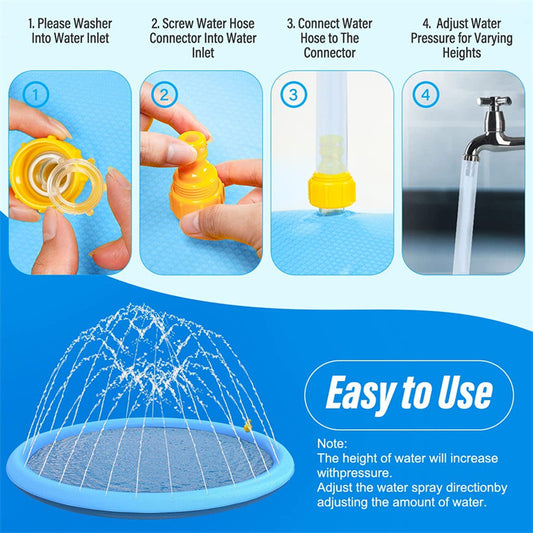 1. Please Washer Into Water Inlet

2. Screw Water Hose Connector Into Water Inlet

3. Connect Water Hose to The Connector

4. Adjust Water Pressure for Varying Heights

1

2

3

4

Easy to Use

Note:
The height of water will increase withpressure.
Adjust the water spray directionby adjusting the amount of water.